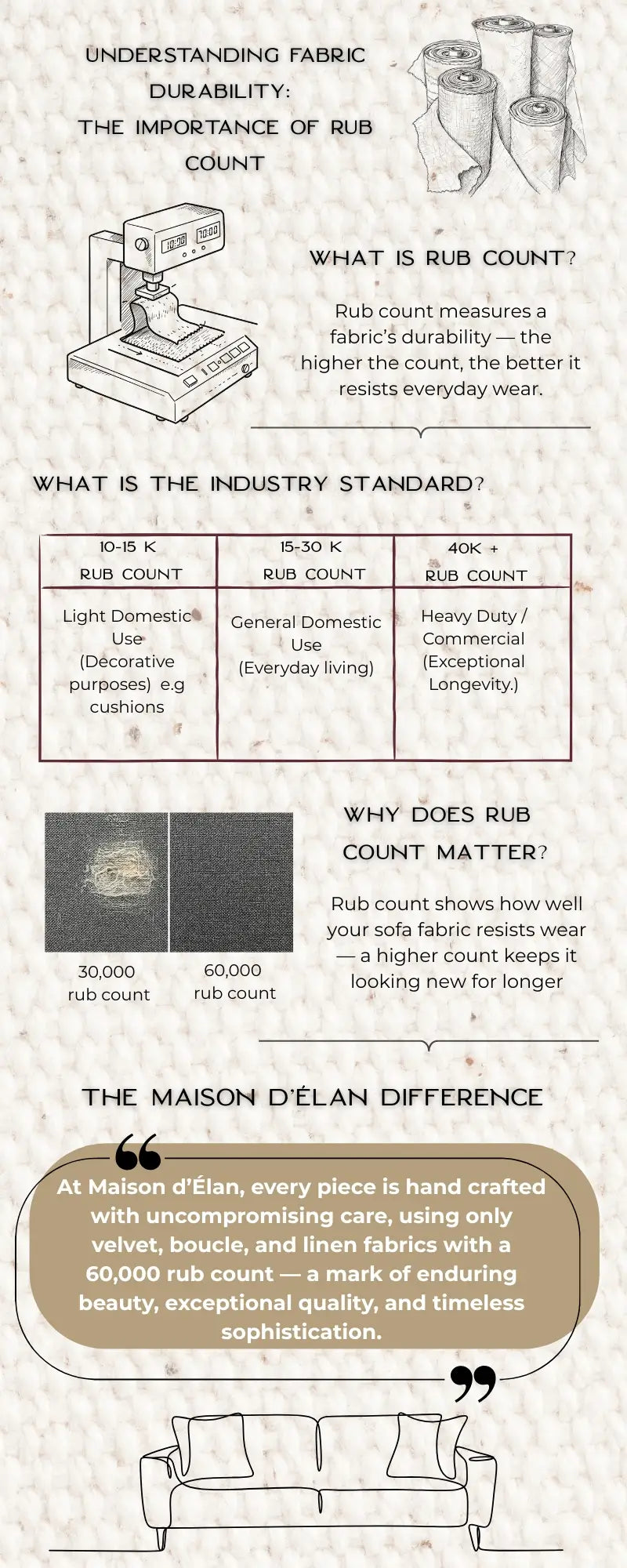 UNDERSTANDING FABRIC DURABILITY: THE IMPORTANCE OF RUB COUNT

10:00 10:00

WHAT IS RUB COUNT?

Rub count measures a fabric's durability — the higher the count, the better it resists everyday wear.

WHAT IS THE INDUSTRY STANDARD?

| 10-15 K RUB COUNT | 15-30 K RUB COUNT | 40K + RUB COUNT |
|---|---|---|
| Light Domestic Use (Decorative purposes) e.g cushions | General Domestic Use (Everyday living) | Heavy Duty / Commercial (Exceptional Longevity.) |

30,000 rub count

60,000 rub count

WHY DOES RUB COUNT MATTER?

Rub count shows how well your sofa fabric resists wear — a higher count keeps it looking new for longer

THE MAISON D'ÉLAN DIFFERENCE

At Maison d'Élan, every piece is hand crafted with uncompromising care, using only velvet, boucle, and linen fabrics with a 60,000 rub count — a mark of enduring beauty, exceptional quality, and timeless sophistication.